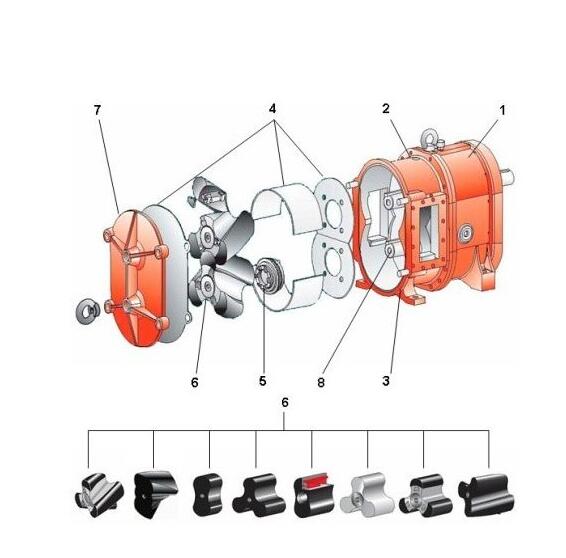 7
4
2
1
6
5
8
3
6